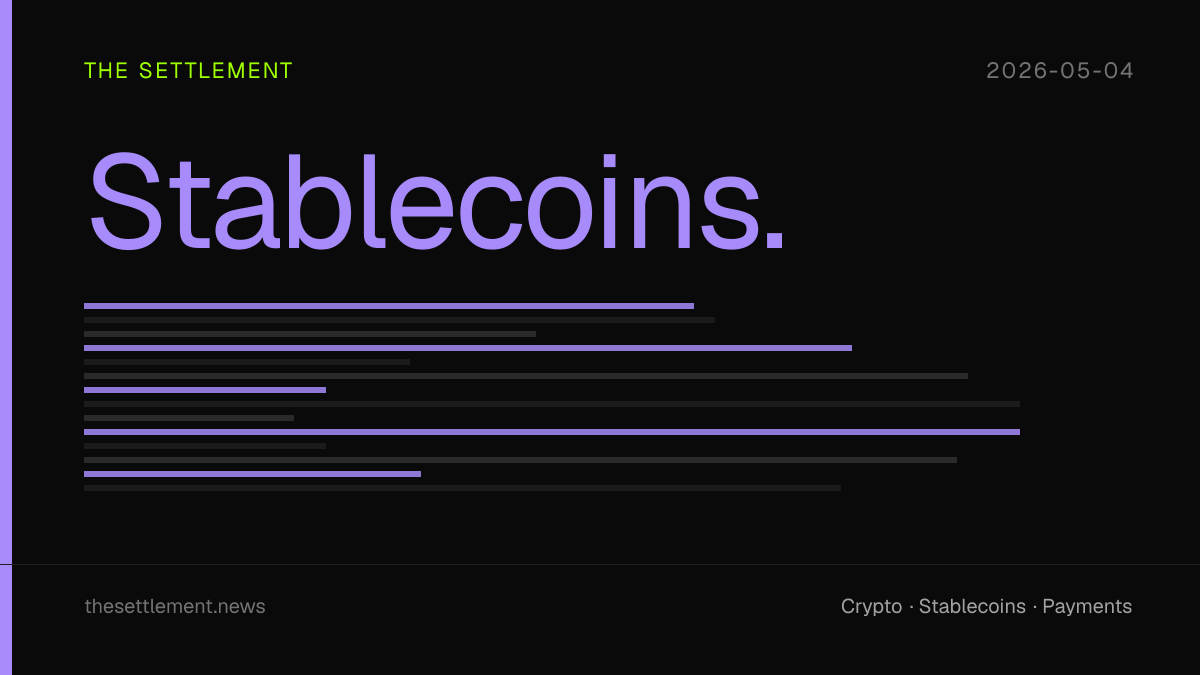 THE SETTLEMENT

2026-05-04

Stablecoins.

thesettlement.news

Crypto · Stablecoins · Payments