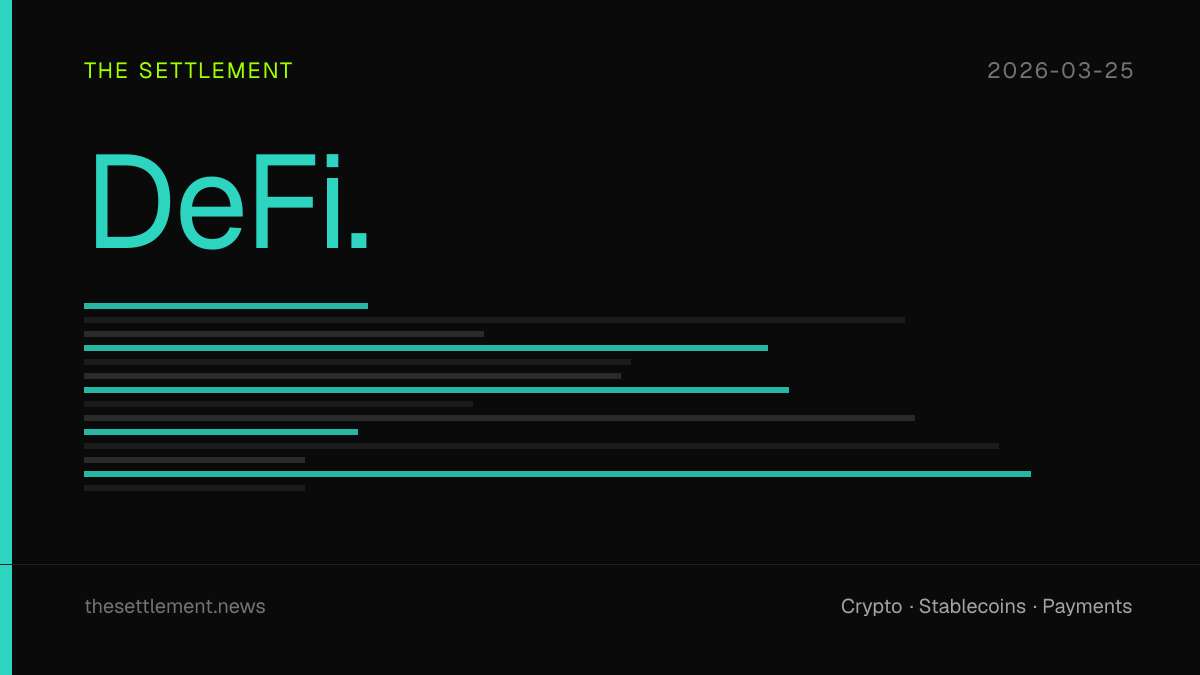 THE SETTLEMENT

2026-03-25

DeFi.

thesettlement.news

Crypto · Stablecoins · Payments